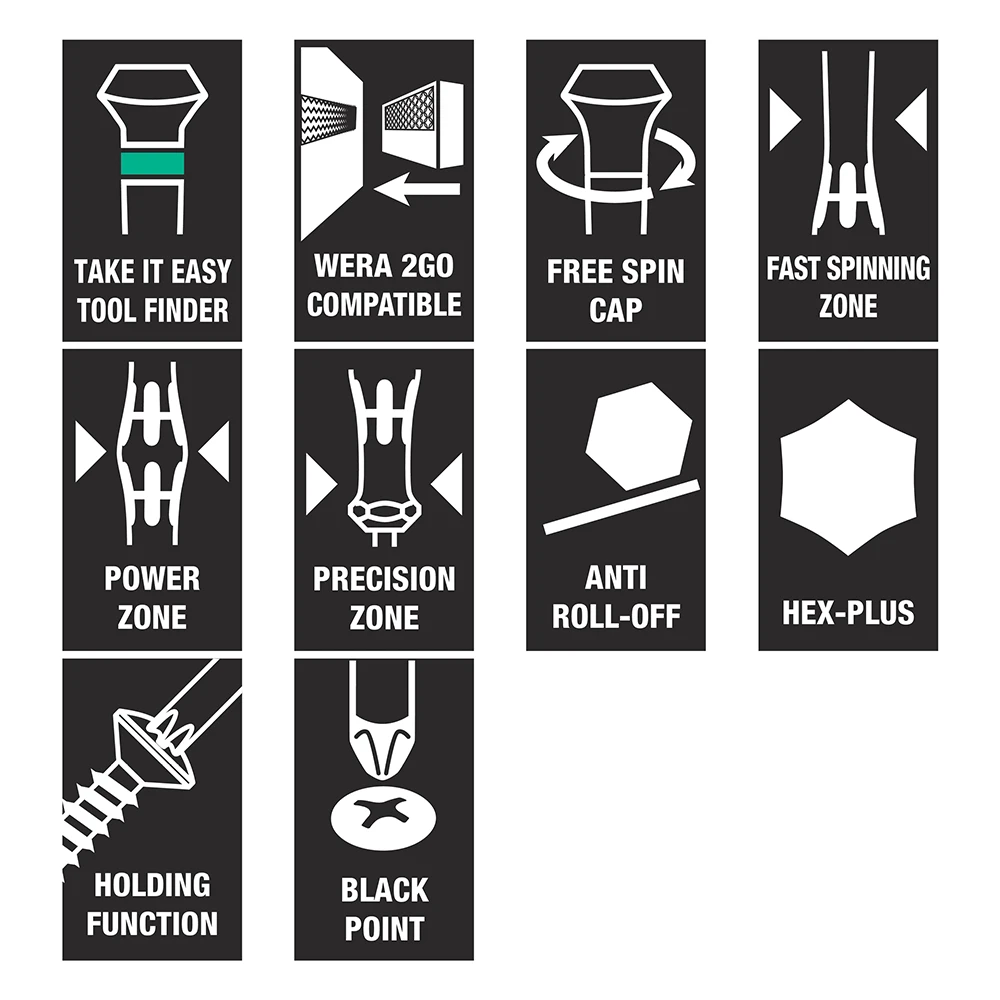 TAKE IT EASY TOOL FINDER

WERA 2GO COMPATIBLE

FREE SPIN CAP

FAST SPINNING ZONE

POWER ZONE

PRECISION ZONE

ANTI ROLL-OFF

HEX-PLUS

HOLDING FUNCTION

BLACK POINT